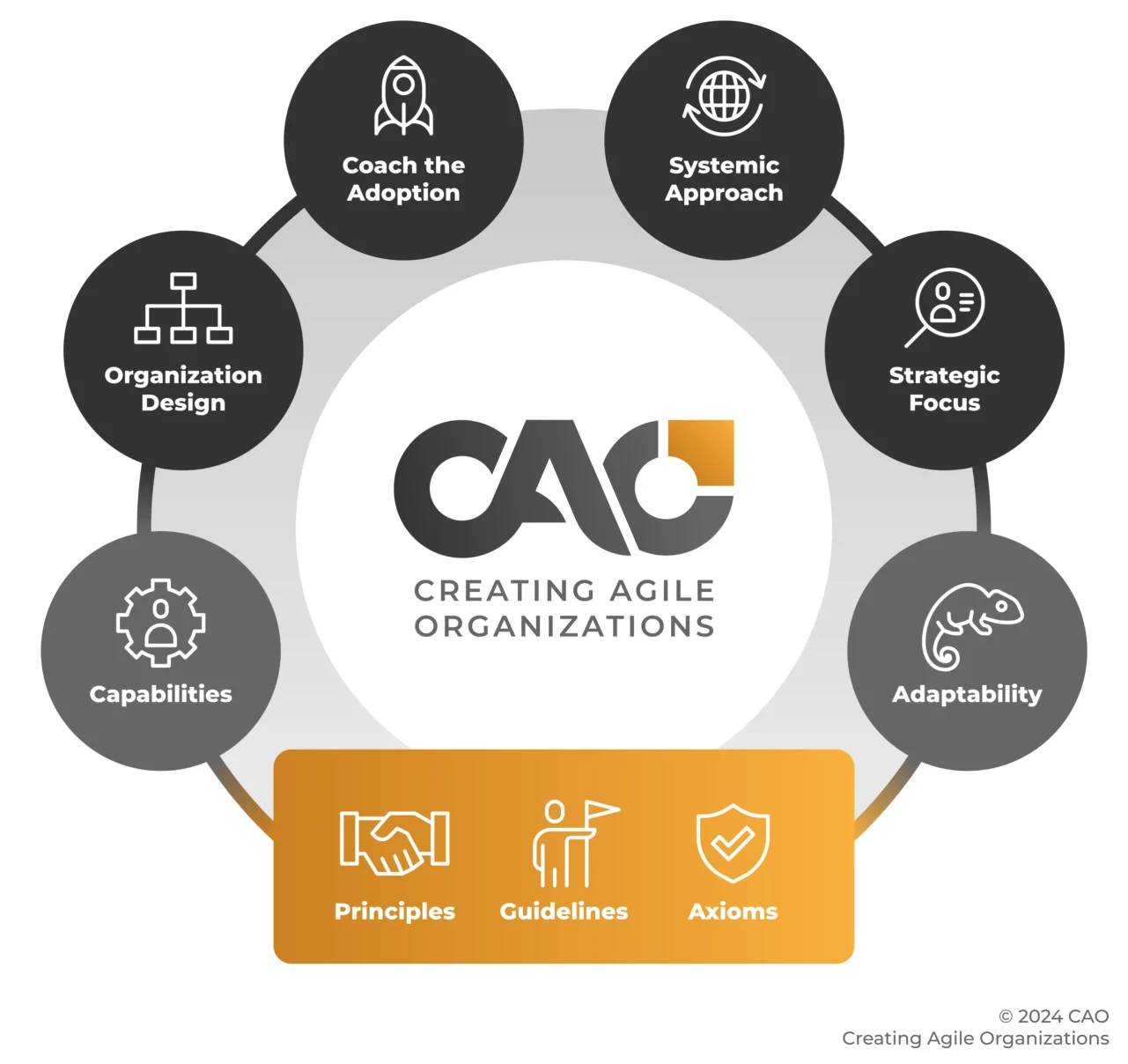 Coach the Adoption

Systemic Approach

Organization Design

Strategic Focus

CAO

CREATING AGILE ORGANIZATIONS

Capabilities

Adaptability

Principles

Guidelines

Axioms

© 2024 CAO
Creating Agile Organizations